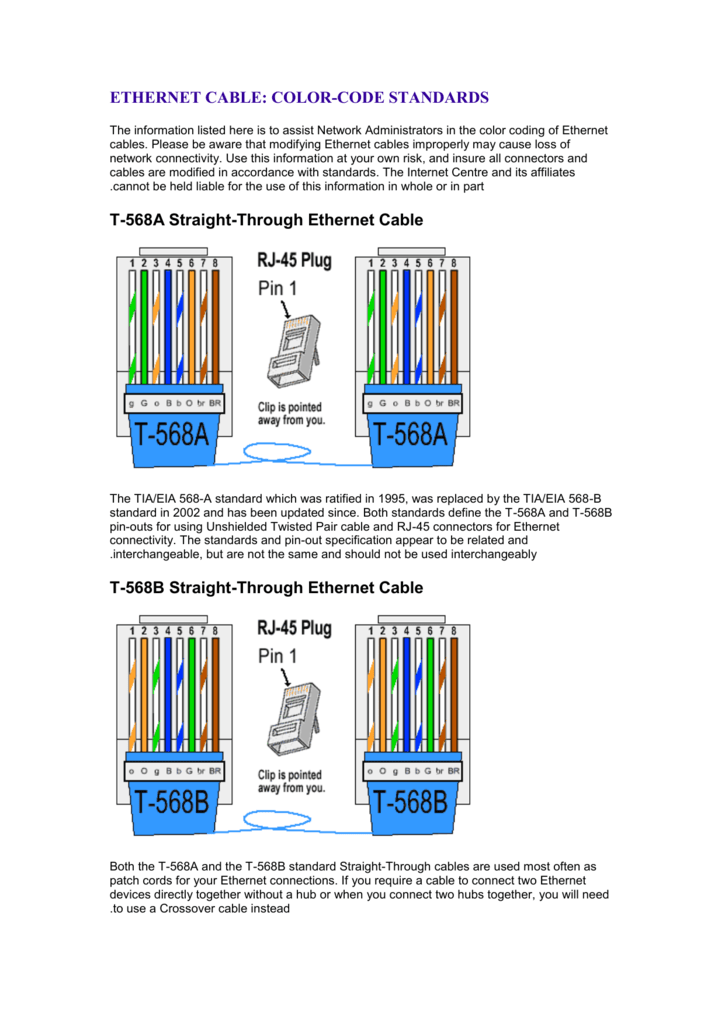 ETHERNET CABLE: COLOR-CODE STANDARDS

The information listed here is to assist Network Administrators in the color coding of Ethernet cables. Please be aware that modifying Ethernet cables improperly may cause loss of network connectivity. Use this information at your own risk, and insure all connectors and cables are modified in accordance with standards. The Internet Centre and its affiliates .cannot be held liable for the use of this information in whole or in part

T-568A Straight-Through Ethernet Cable

1 2 3 4 5 6 7 8
g G o B b O br BR
T-568A
RJ-45 Plug
Pin 1
Clip is pointed away from you.
1 2 3 4 5 6 7 8
g G o B b O br BR
T-568A

The TIA/EIA 568-A standard which was ratified in 1995, was replaced by the TIA/EIA 568-B standard in 2002 and has been updated since. Both standards define the T-568A and T-568B pin-outs for using Unshielded Twisted Pair cable and RJ-45 connectors for Ethernet connectivity. The standards and pin-out specification appear to be related and .interchangeable, but are not the same and should not be used interchangeably

T-568B Straight-Through Ethernet Cable

1 2 3 4 5 6 7 8
o O g B b G br BR
T-568B
RJ-45 Plug
Pin 1
Clip is pointed away from you.
1 2 3 4 5 6 7 8
o O g B b G br BR
T-568B

Both the T-568A and the T-568B standard Straight-Through cables are used most often as patch cords for your Ethernet connections. If you require a cable to connect two Ethernet devices directly together without a hub or when you connect two hubs together, you will need .to use a Crossover cable instead