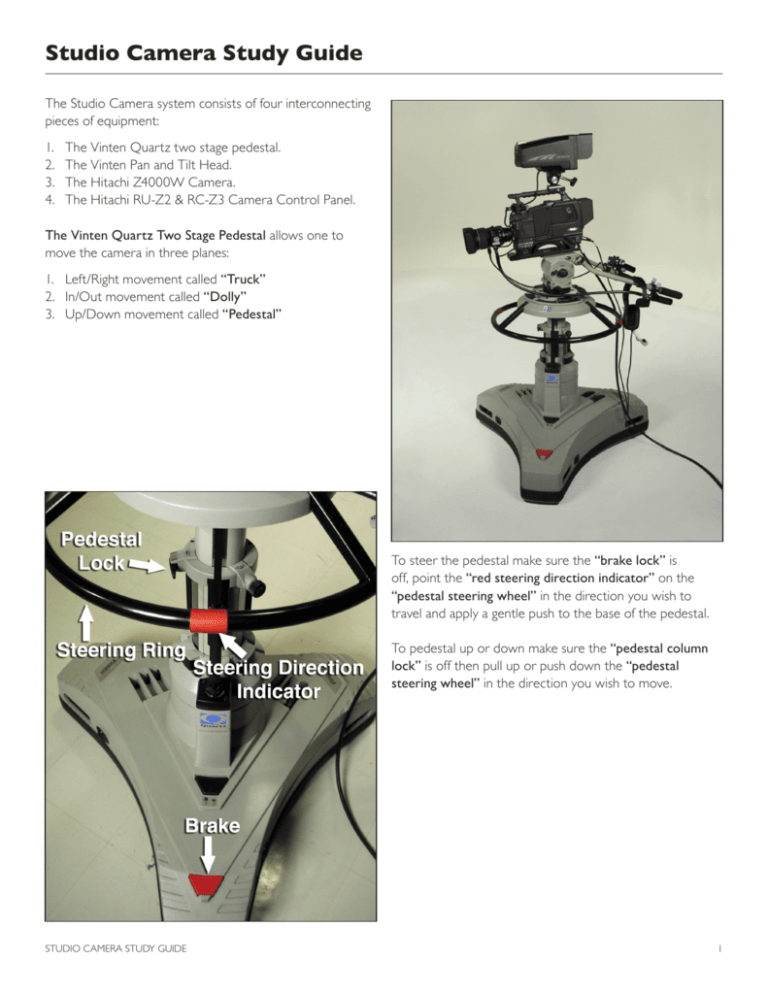 Studio Camera Study Guide

The Studio Camera system consists of four interconnecting pieces of equipment:

1. The Vinten Quartz two stage pedestal.
2. The Vinten Pan and Tilt Head.
3. The Hitachi Z4000W Camera.
4. The Hitachi RU-Z2 & RC-Z3 Camera Control Panel.

The Vinten Quartz Two Stage Pedestal allows one to move the camera in three planes:

1. Left/Right movement called "Truck"
2. In/Out movement called "Dolly"
3. Up/Down movement called "Pedestal"

Pedestal Lock

Steering Ring

Steering Direction Indicator

Brake

To steer the pedestal make sure the "brake lock" is off, point the "red steering direction indicator" on the "pedestal steering wheel" in the direction you wish to travel and apply a gentle push to the base of the pedestal.

To pedestal up or down make sure the "pedestal column lock" is off then pull up or push down the "pedestal steering wheel" in the direction you wish to move.

STUDIO CAMERA STUDY GUIDE

1