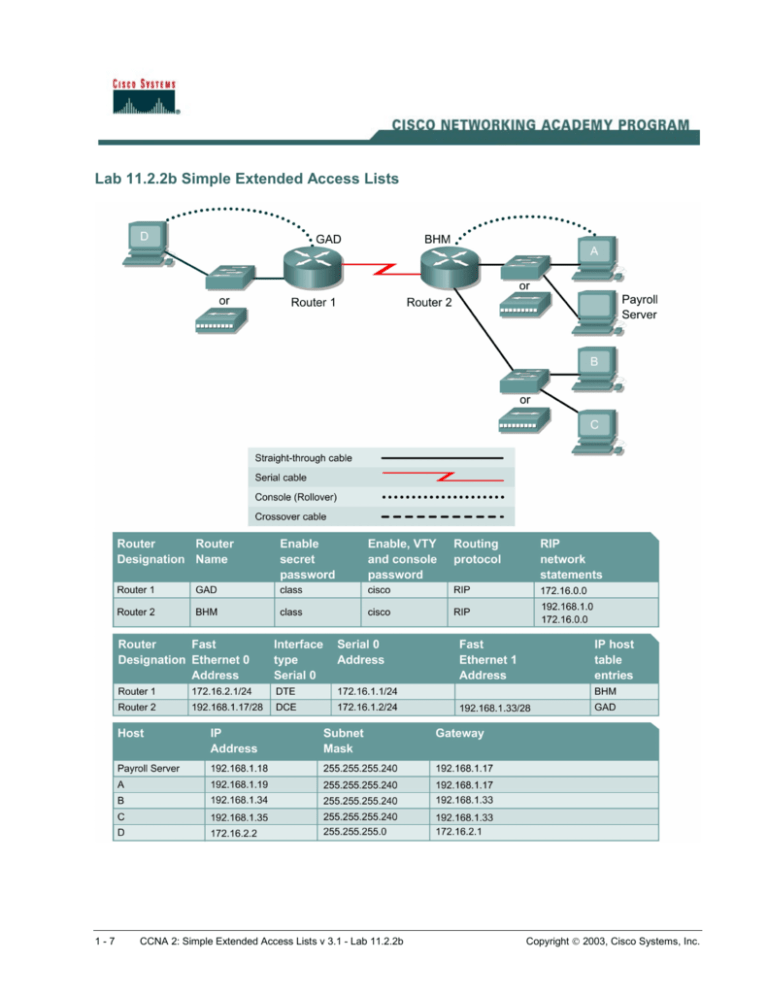 CISCO SYSTEMS

CISCO NETWORKING ACADEMY PROGRAM

Lab 11.2.2b Simple Extended Access Lists

D

GAD

BHM

A

or

Router 1

Router 2

or

Payroll Server

B

or

C

Straight-through cable
Serial cable
Console (Rollover)
Crossover cable

| Router Designation | Router Name | Enable secret password | Enable, VTY and console password | Routing protocol | RIP network statements |
|---|---|---|---|---|---|
| Router 1 | GAD | class | cisco | RIP | 172.16.0.0 |
| Router 2 | BHM | class | cisco | RIP | 192.168.1.0 172.16.0.0 |

| Router Designation | Fast Ethernet 0 Address | Interface type Serial 0 | Serial 0 Address | Fast Ethernet 1 Address | IP host table entries |
|---|---|---|---|---|---|
| Router 1 | 172.16.2.1/24 | DTE | 172.16.1.1/24 | | BHM |
| Router 2 | 192.168.1.17/28 | DCE | 172.16.1.2/24 | 192.168.1.33/28 | GAD |

| Host | IP Address | Subnet Mask | Gateway |
|---|---|---|---|
| Payroll Server | 192.168.1.18 | 255.255.255.240 | 192.168.1.17 |
| A | 192.168.1.19 | 255.255.255.240 | 192.168.1.17 |
| B | 192.168.1.34 | 255.255.255.240 | 192.168.1.33 |
| C | 192.168.1.35 | 255.255.255.240 | 192.168.1.33 |
| D | 172.16.2.2 | 255.255.255.0 | 172.16.2.1 |

1 - 7 CCNA 2: Simple Extended Access Lists v 3.1 - Lab 11.2.2b Copyright © 2003, Cisco Systems, Inc.