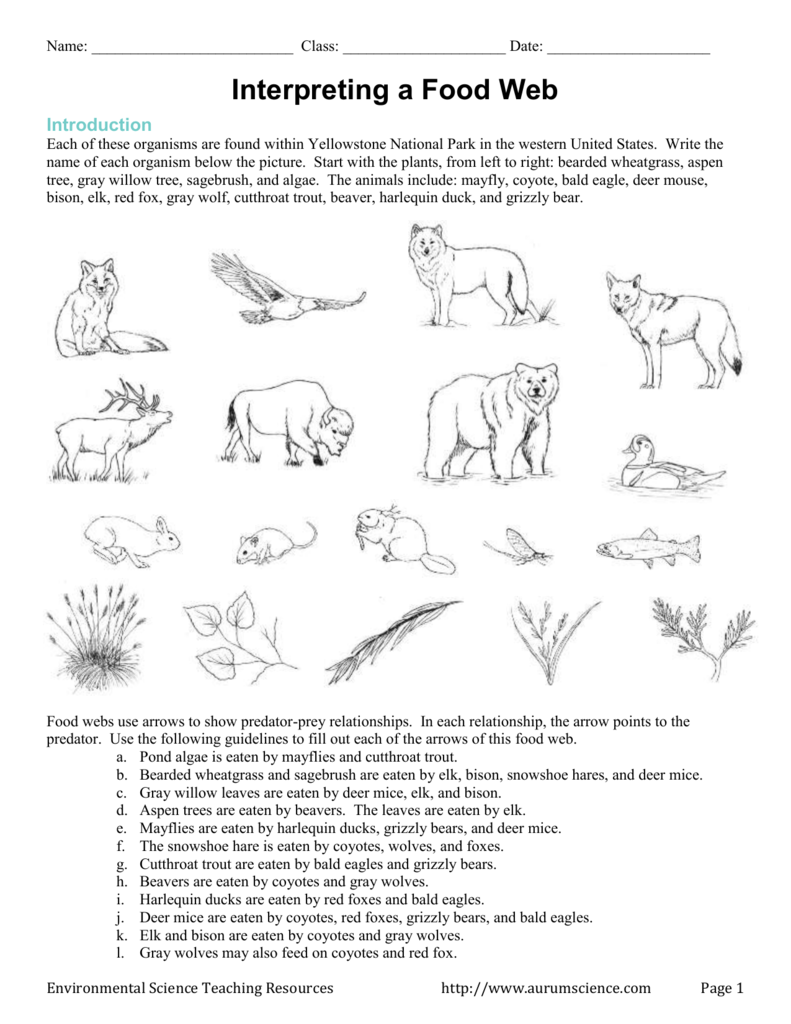 Name: __________________________ Class: _____________________ Date: _____________________

Interpreting a Food Web

Introduction

Each of these organisms are found within Yellowstone National Park in the western United States. Write the name of each organism below the picture. Start with the plants, from left to right: bearded wheatgrass, aspen tree, gray willow tree, sagebrush, and algae. The animals include: mayfly, coyote, bald eagle, deer mouse, bison, elk, red fox, gray wolf, cutthroat trout, beaver, harlequin duck, and grizzly bear.

Food webs use arrows to show predator-prey relationships. In each relationship, the arrow points to the predator. Use the following guidelines to fill out each of the arrows of this food web.

a. Pond algae is eaten by mayflies and cutthroat trout.
b. Bearded wheatgrass and sagebrush are eaten by elk, bison, snowshoe hares, and deer mice.
c. Gray willow leaves are eaten by deer mice, elk, and bison.
d. Aspen trees are eaten by beavers. The leaves are eaten by elk.
e. Mayflies are eaten by harlequin ducks, grizzly bears, and deer mice.
f. The snowshoe hare is eaten by coyotes, wolves, and foxes.
g. Cutthroat trout are eaten by bald eagles and grizzly bears.
h. Beavers are eaten by coyotes and gray wolves.
i. Harlequin ducks are eaten by red foxes and bald eagles.
j. Deer mice are eaten by coyotes, red foxes, grizzly bears, and bald eagles.
k. Elk and bison are eaten by coyotes and gray wolves.
l. Gray wolves may also feed on coyotes and red fox.

Environmental Science Teaching Resources http://www.aurumscience.com Page 1