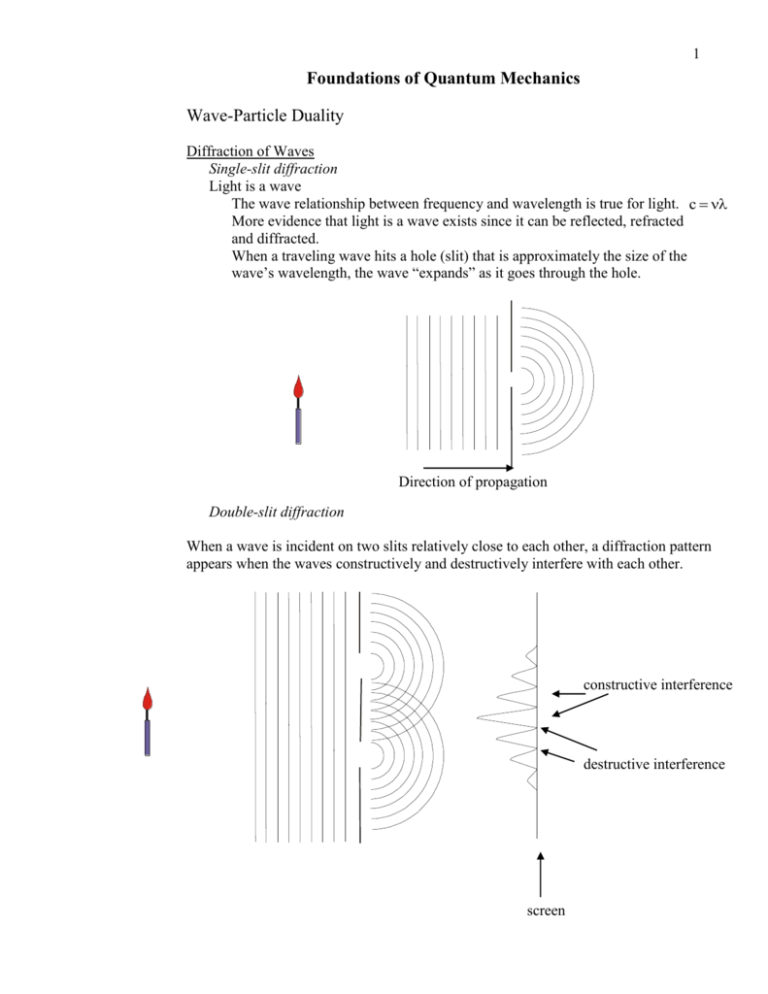 1

Foundations of Quantum Mechanics

Wave-Particle Duality

Diffraction of Waves

Single-slit diffraction

Light is a wave

The wave relationship between frequency and wavelength is true for light. $c = \nu\lambda$

More evidence that light is a wave exists since it can be reflected, refracted and diffracted.

When a traveling wave hits a hole (slit) that is approximately the size of the wave's wavelength, the wave "expands" as it goes through the hole.

Direction of propagation

Double-slit diffraction

When a wave is incident on two slits relatively close to each other, a diffraction pattern appears when the waves constructively and destructively interfere with each other.

constructive interference

destructive interference

screen